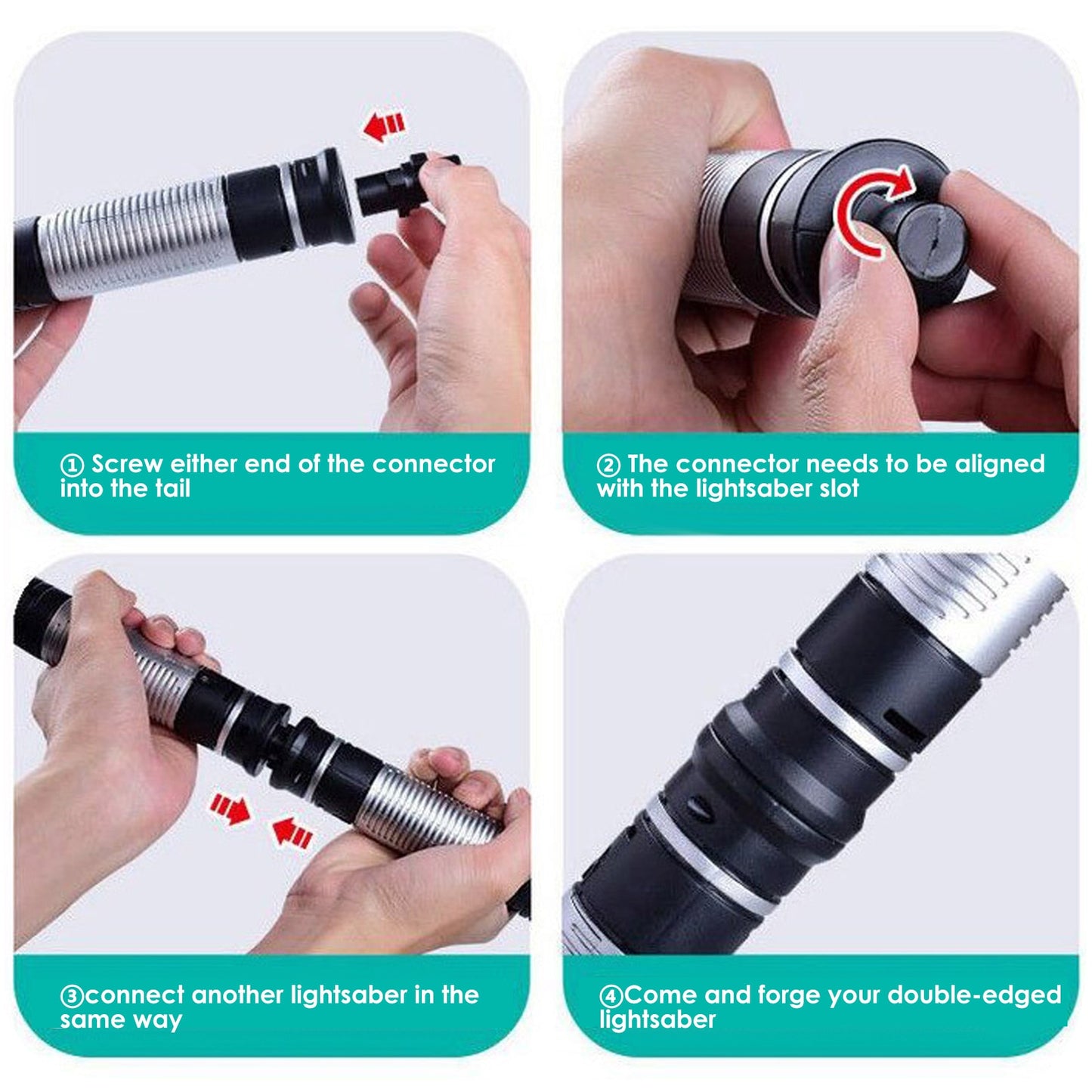 ① Screw either end of the connector into the tail

② The connector needs to be aligned with the lightsaber slot

③connect another lightsaber in the same way

④Come and forge your double-edged lightsaber