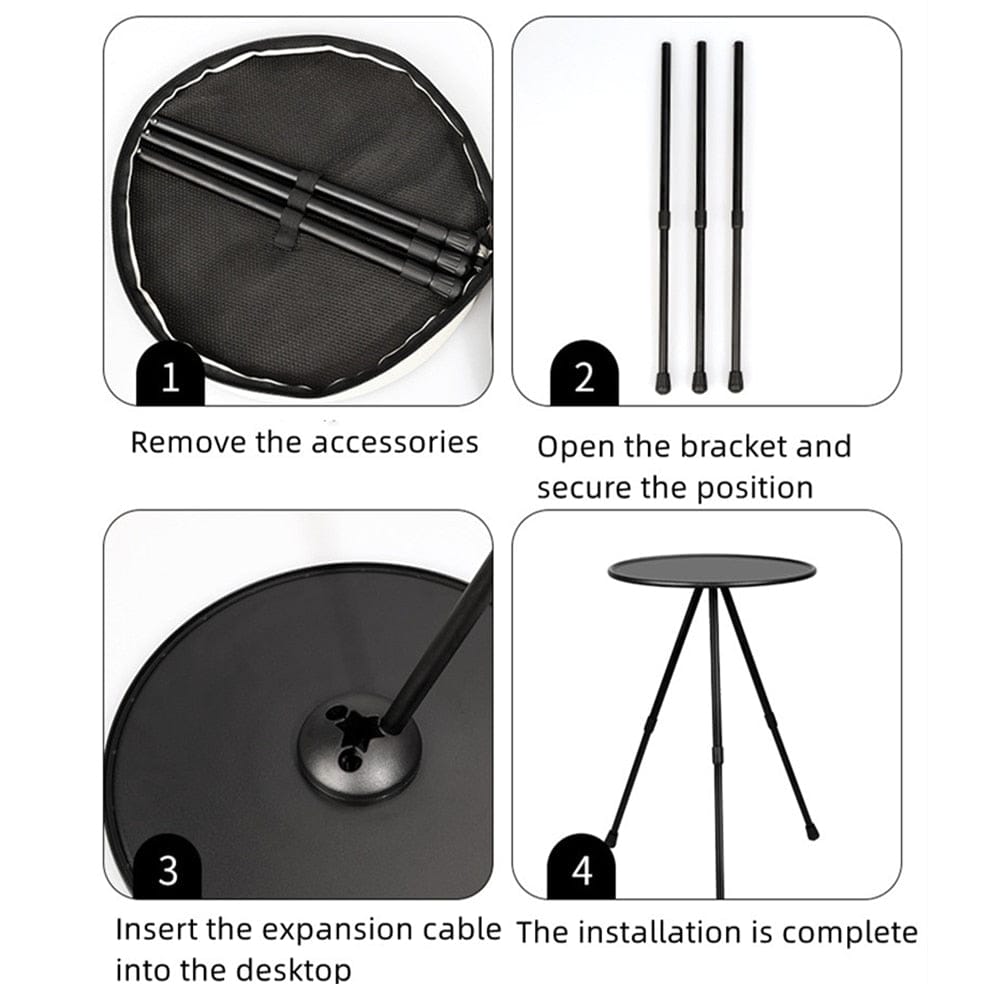 1

Remove the accessories

2

Open the bracket and secure the position

3

Insert the expansion cable into the desktop

4

The installation is complete