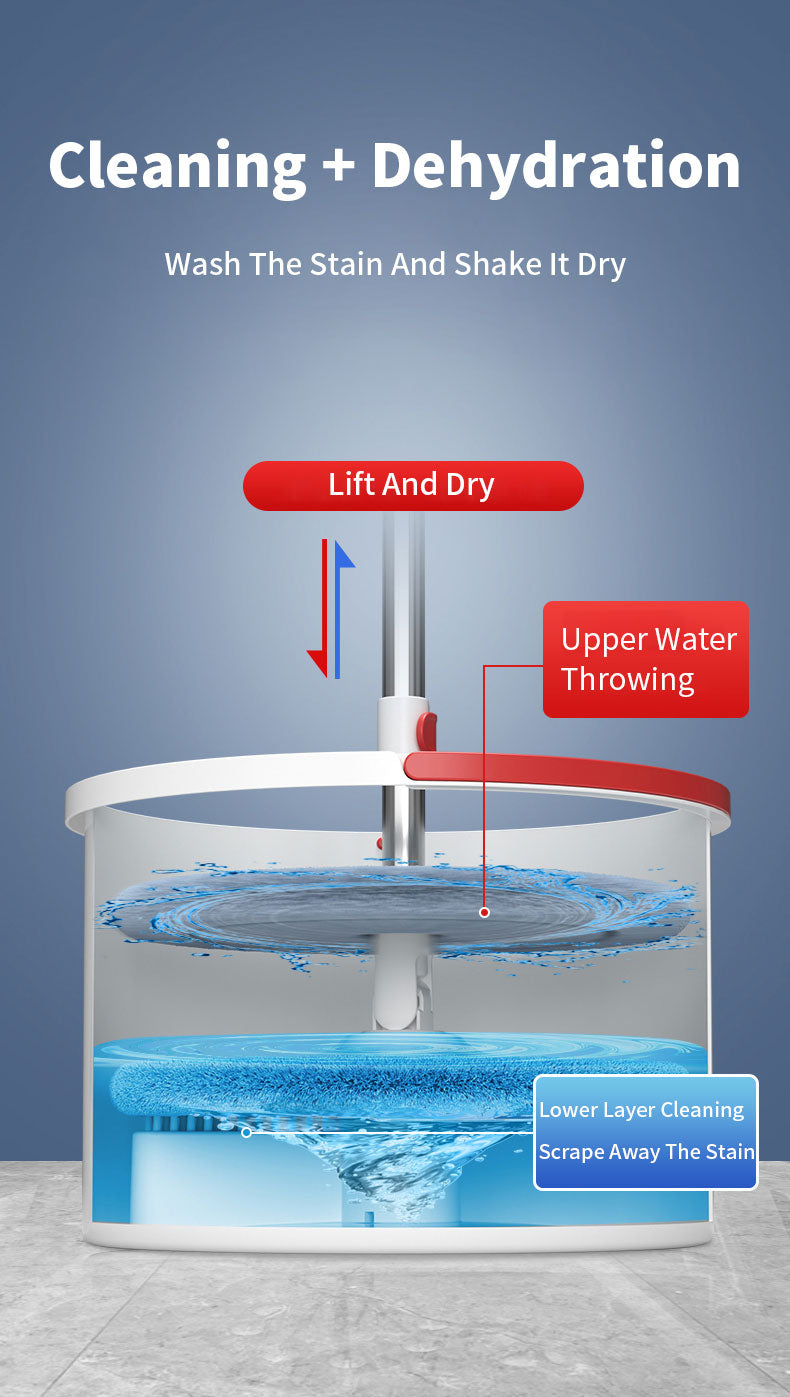 Cleaning + Dehydration

Wash The Stain And Shake It Dry

Lift And Dry

Upper Water Throwing

Lower Layer Cleaning
Scrape Away The Stain