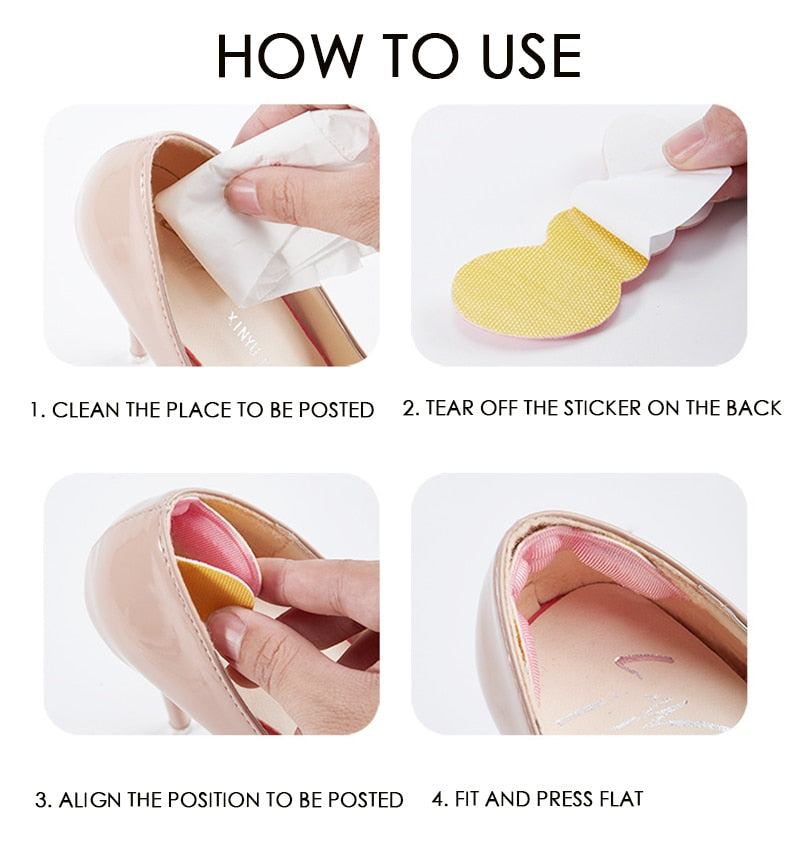 HOW TO USE

XINYU

1. CLEAN THE PLACE TO BE POSTED

2. TEAR OFF THE STICKER ON THE BACK

3. ALIGN THE POSITION TO BE POSTED

4. FIT AND PRESS FLAT