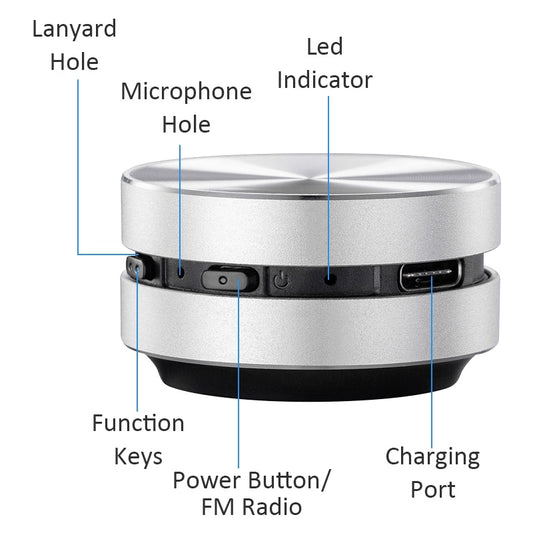 Lanyard Hole

Microphone Hole

Led Indicator

Function Keys

Power Button/ FM Radio

Charging Port