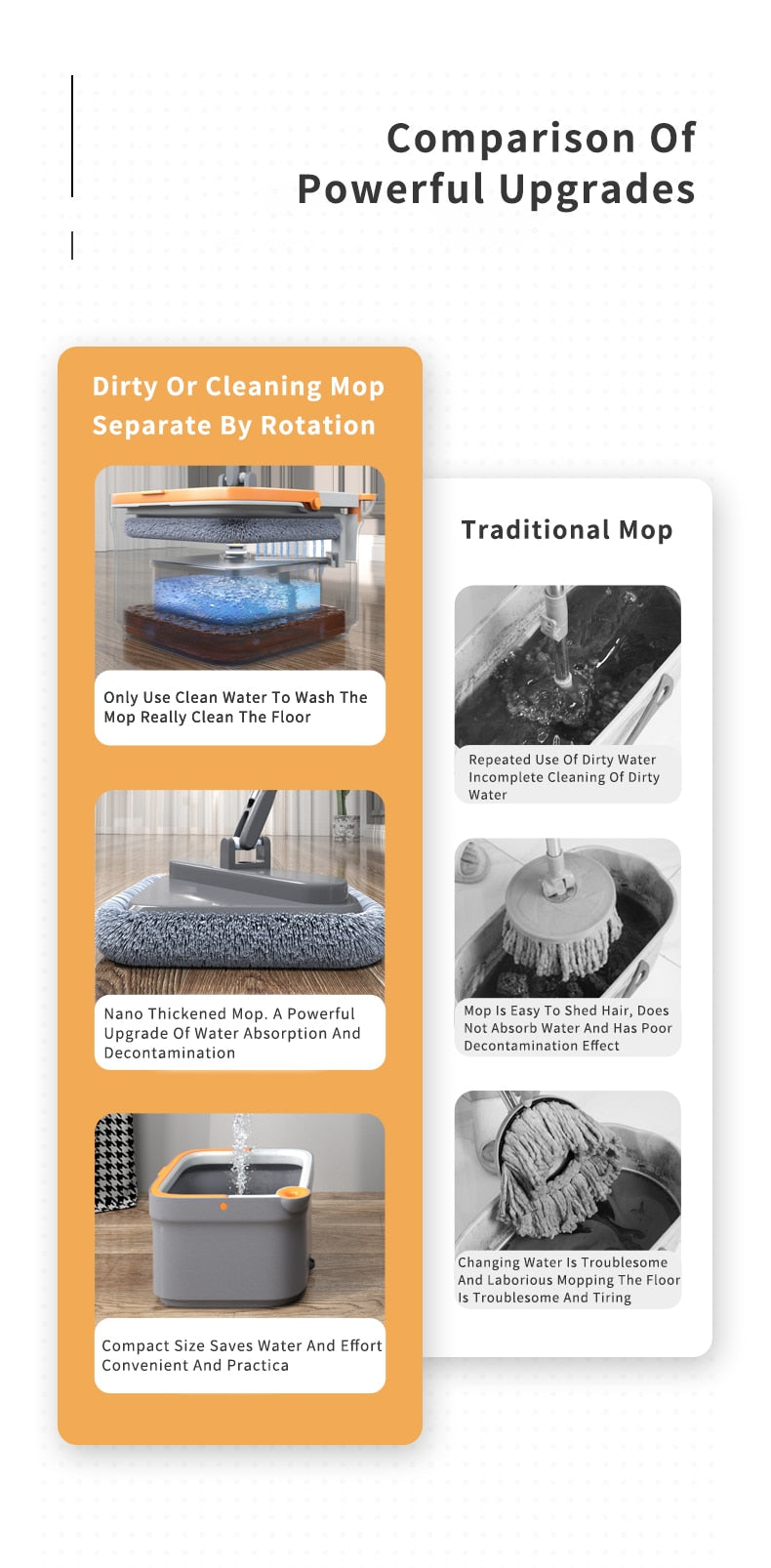 Comparison Of Powerful Upgrades

Dirty Or Cleaning Mop Separate By Rotation

Only Use Clean Water To Wash The Mop Really Clean The Floor

Nano Thickened Mop. A Powerful Upgrade Of Water Absorption And Decontamination

Compact Size Saves Water And Effort Convenient And Practica

Traditional Mop

Repeated Use Of Dirty Water Incomplete Cleaning Of Dirty Water

Mop Is Easy To Shed Hair, Does Not Absorb Water And Has Poor Decontamination Effect

Changing Water Is Troublesome And Laborious Mopping The Floor Is Troublesome And Tiring