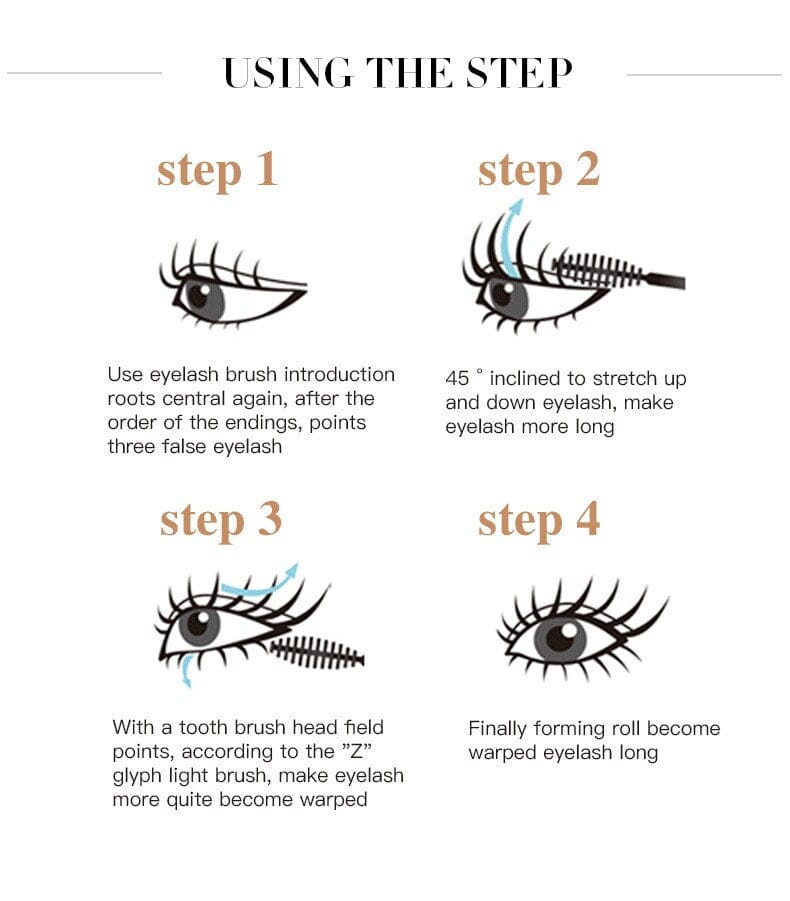 USING THE STEP

step 1

Use eyelash brush introduction roots central again, after the order of the endings, points three false eyelash

step 2

45 ° inclined to stretch up and down eyelash, make eyelash more long

step 3

With a tooth brush head field points, according to the "Z" glyph light brush, make eyelash more quite become warped

step 4

Finally forming roll become warped eyelash long