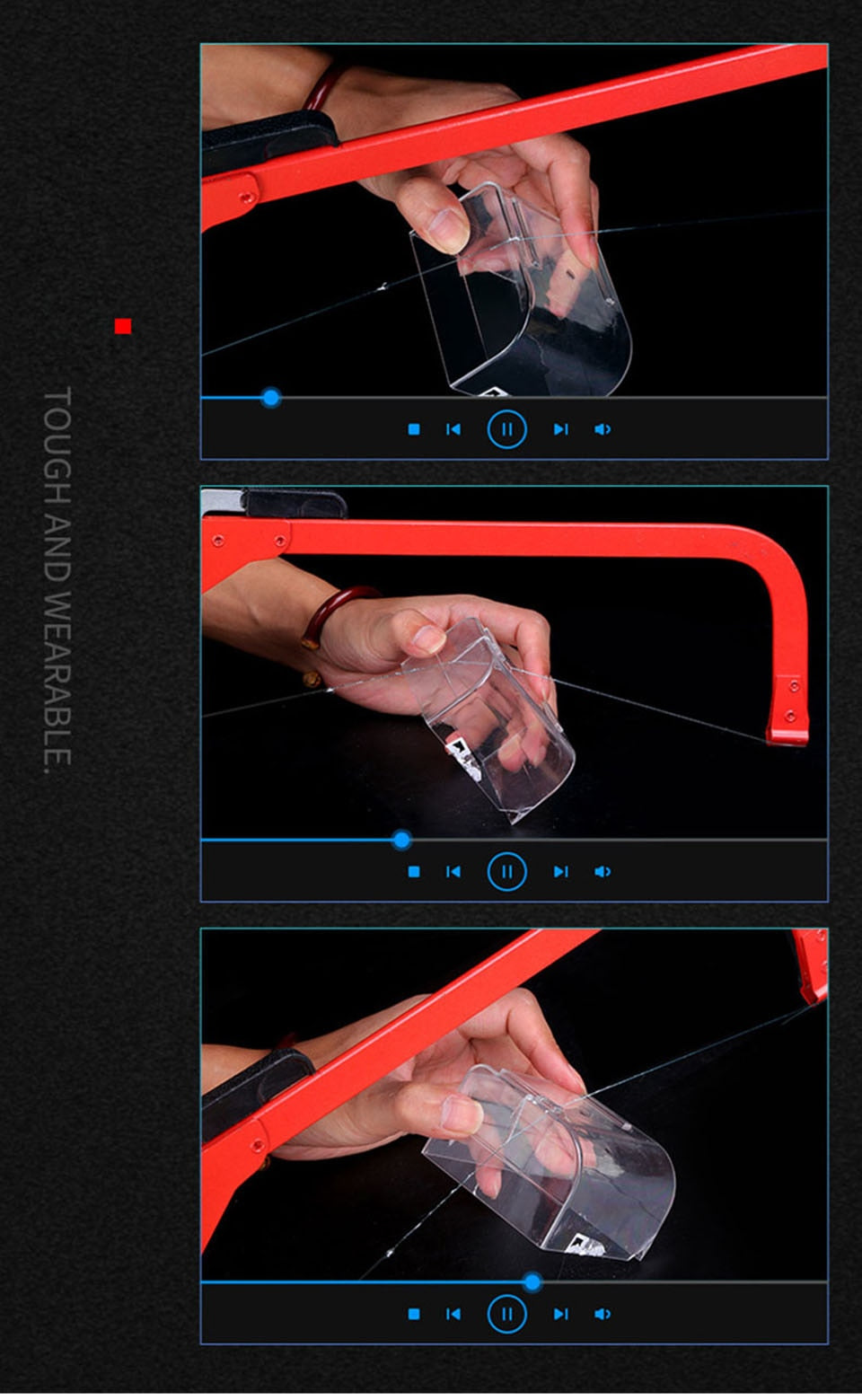 TOUGH AND WEARABLE.