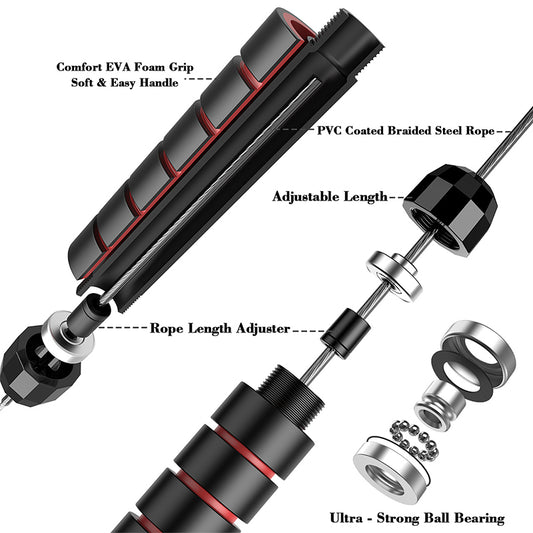 Comfort EVA Foam Grip
Soft & Easy Handle

PVC Coated Braided Steel Rope

Adjustable Length

Rope Length Adjuster

Ultra - Strong Ball Bearing